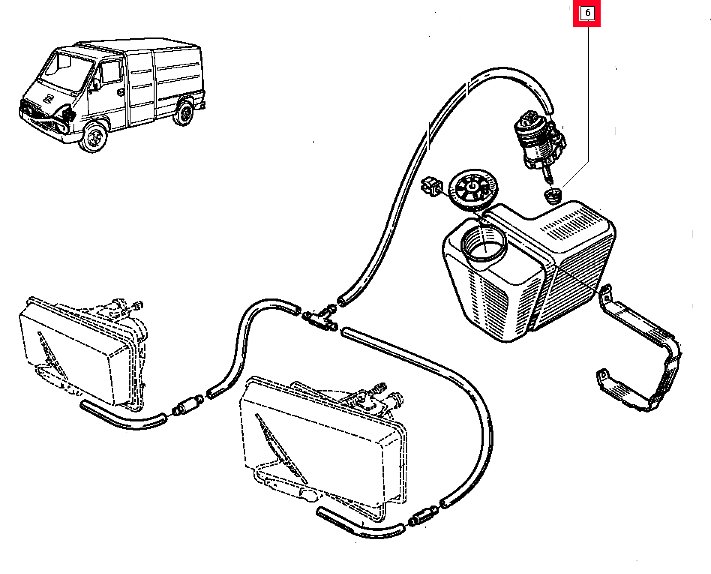 6